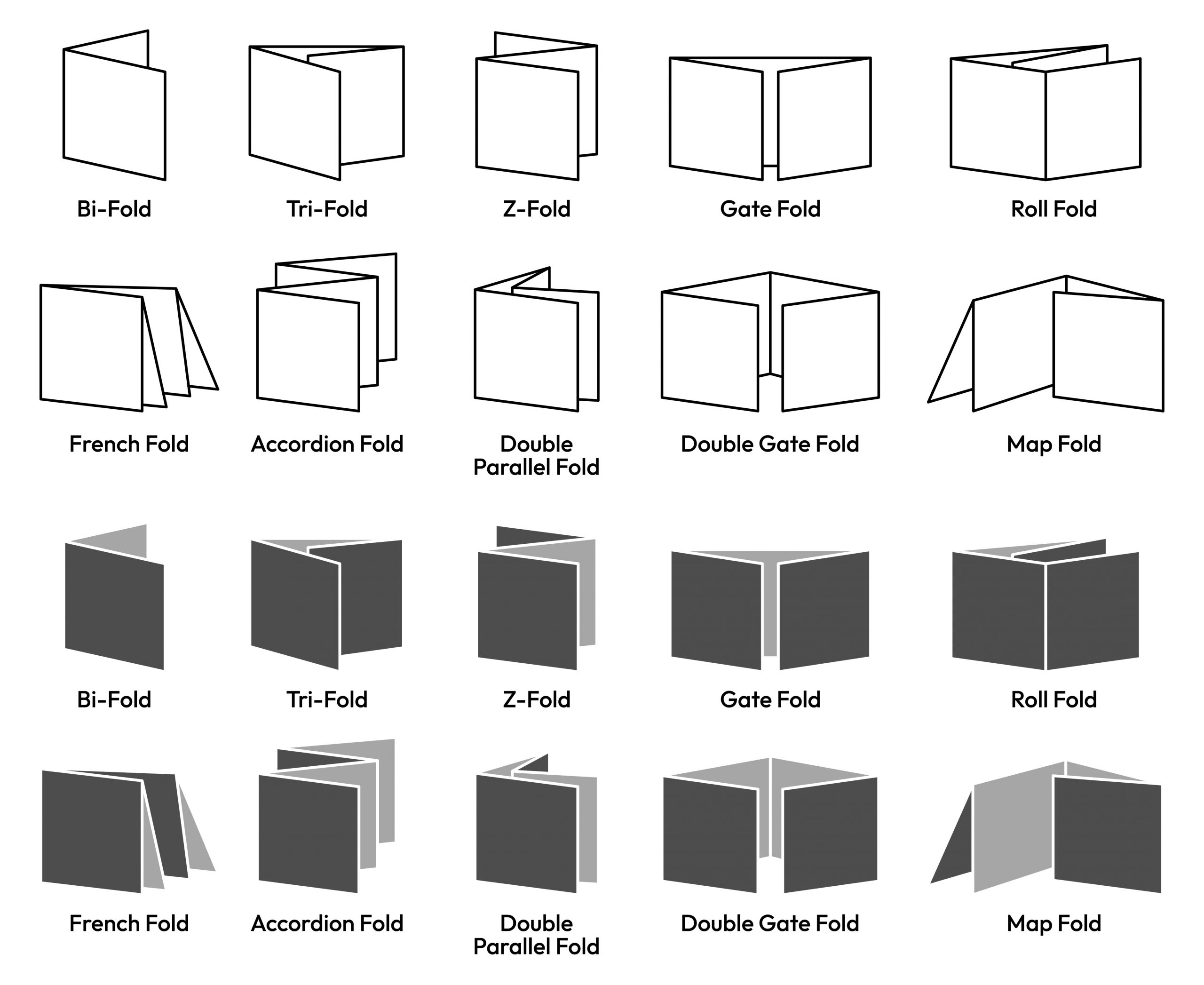 Bi-Fold

Tri-Fold

Z-Fold

Gate Fold

Roll Fold

French Fold

Accordion Fold

Double Parallel Fold

Double Gate Fold

Map Fold

Bi-Fold

Tri-Fold

Z-Fold

Gate Fold

Roll Fold

French Fold

Accordion Fold

Double Parallel Fold

Double Gate Fold

Map Fold